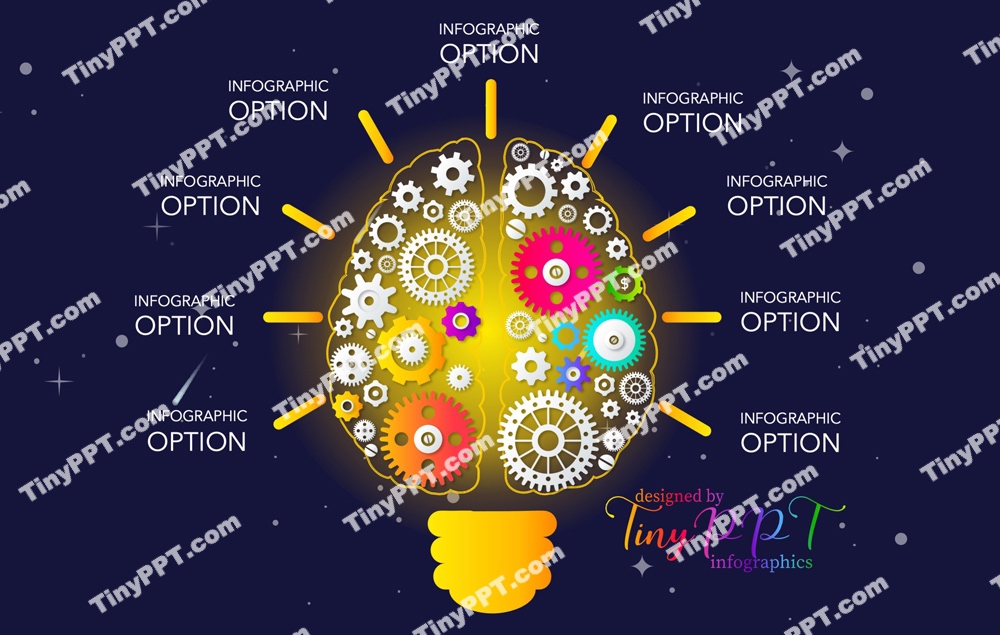 INFOGRAPHIC
OPTION

INFOGRAPHIC
OPTION

INFOGRAPHIC
OPTION

INFOGRAPHIC
OPTION

INFOGRAPHIC
OPTION

INFOGRAPHIC
OPTION

INFOGRAPHIC
OPTION

INFOGRAPHIC
OPTION

INFOGRAPHIC
OPTION

designed by
TinyPPT
infographics

TinyPPT.com