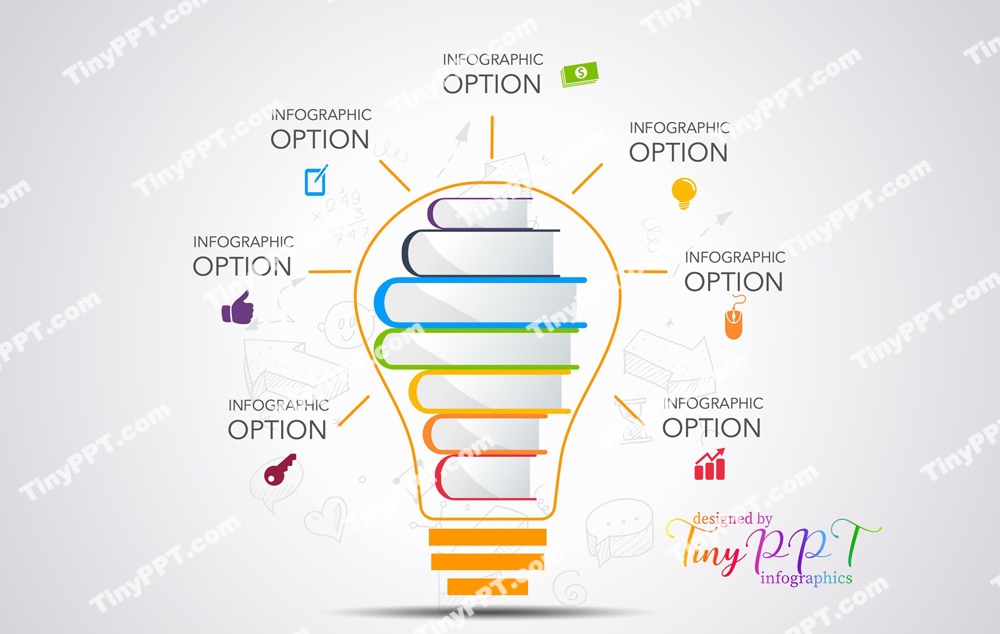 INFOGRAPHIC
OPTION

INFOGRAPHIC
OPTION

INFOGRAPHIC
OPTION

INFOGRAPHIC
OPTION

INFOGRAPHIC
OPTION

INFOGRAPHIC
OPTION

INFOGRAPHIC
OPTION

designed by
TinyPPT
infographics

TinyPPT.com