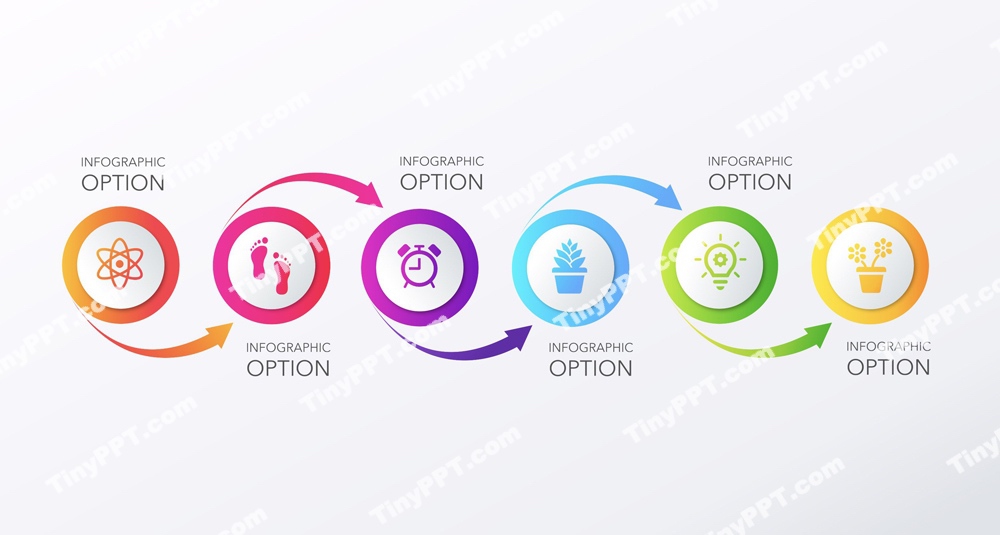 INFOGRAPHIC
OPTION

INFOGRAPHIC
OPTION

INFOGRAPHIC
OPTION

INFOGRAPHIC
OPTION

INFOGRAPHIC
OPTION

INFOGRAPHIC
OPTION

TinyPPT.com