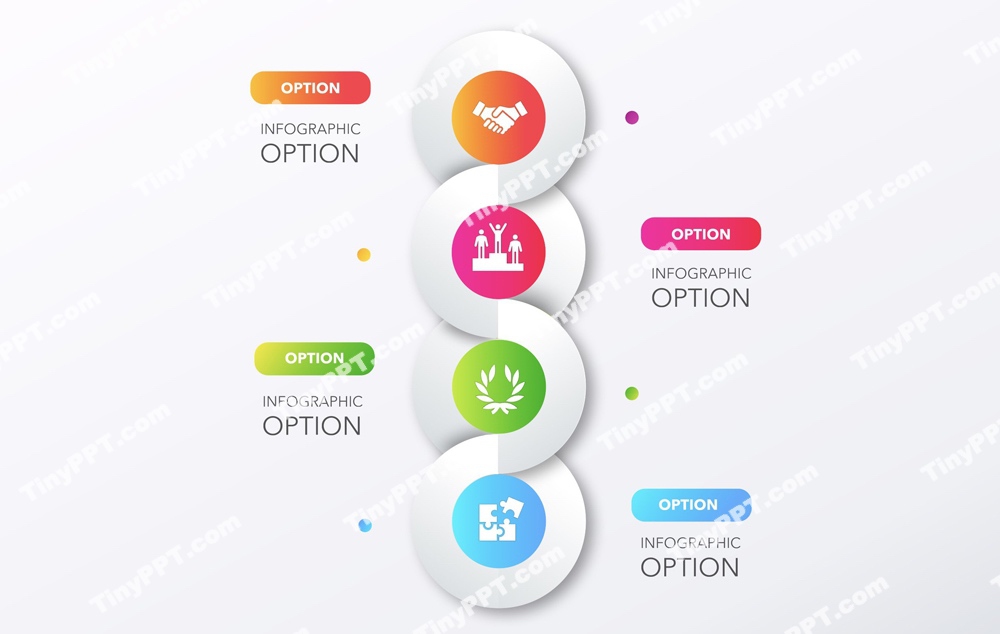 OPTION

INFOGRAPHIC
OPTION

OPTION

INFOGRAPHIC
OPTION

OPTION

INFOGRAPHIC
OPTION

OPTION

INFOGRAPHIC
OPTION

TinyPPT.com