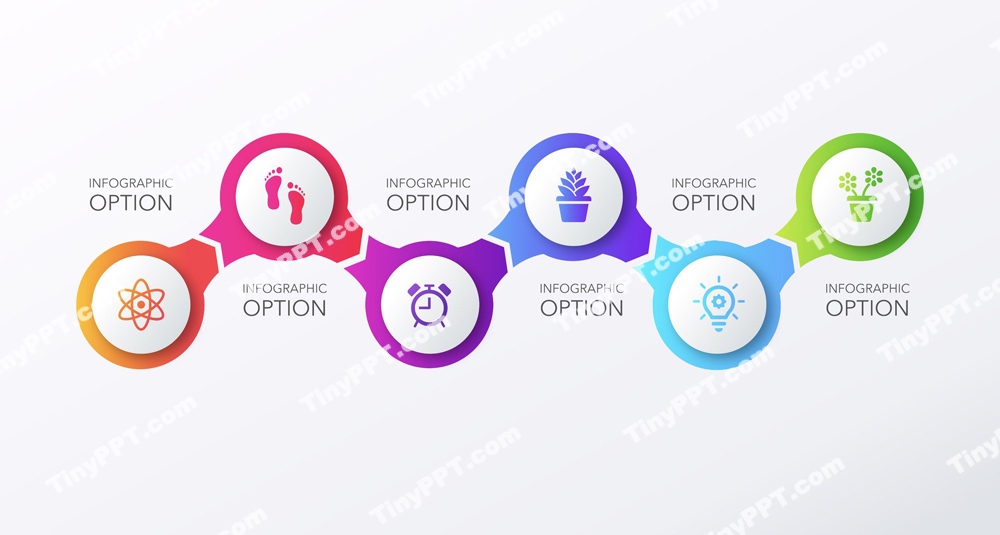 INFOGRAPHIC OPTION

INFOGRAPHIC OPTION

INFOGRAPHIC OPTION

INFOGRAPHIC OPTION

INFOGRAPHIC OPTION

INFOGRAPHIC OPTION

TinyPPT.com