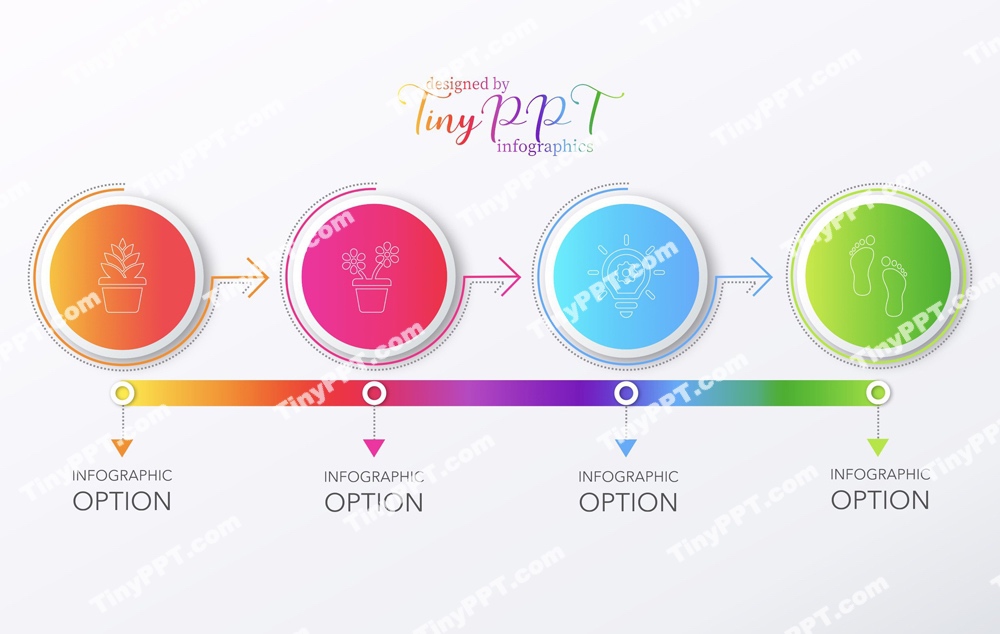 designed by
TinyPPT
infographics

INFOGRAPHIC
OPTION

INFOGRAPHIC
OPTION

INFOGRAPHIC
OPTION

INFOGRAPHIC
OPTION

TinyPPT.com