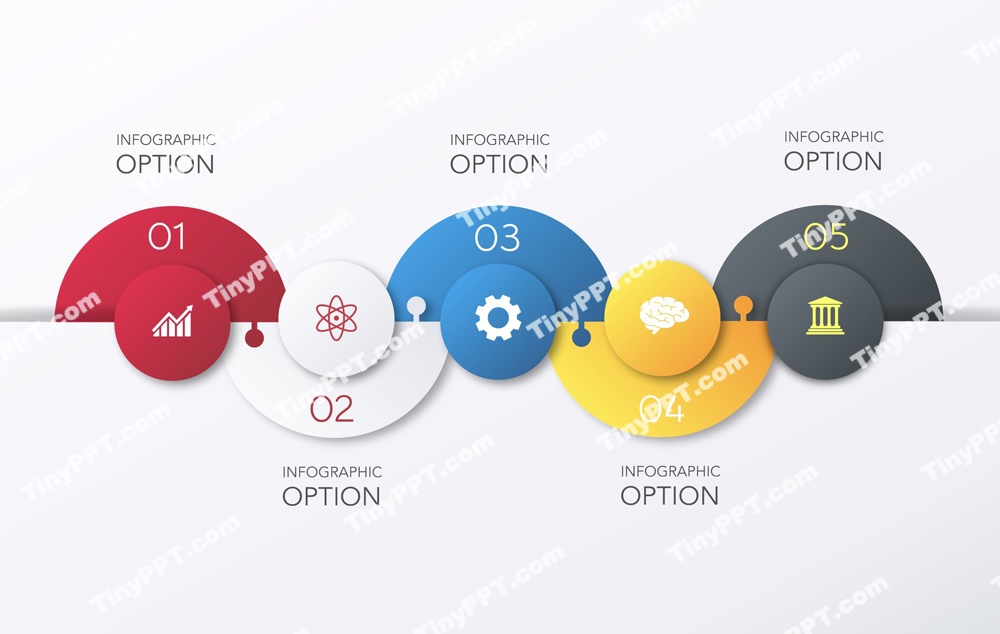 INFOGRAPHIC
OPTION

INFOGRAPHIC
OPTION

INFOGRAPHIC
OPTION

01

03

05

02

04

INFOGRAPHIC
OPTION

INFOGRAPHIC
OPTION

TinyPPT.com