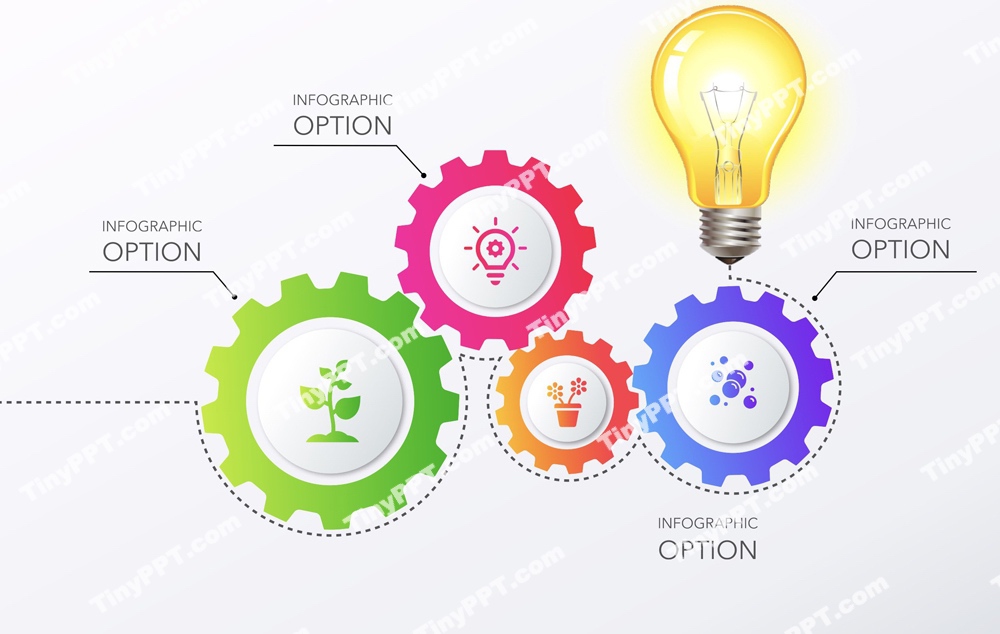 INFOGRAPHIC
OPTION

INFOGRAPHIC
OPTION

INFOGRAPHIC
OPTION

INFOGRAPHIC
OPTION

TinyPPT.com