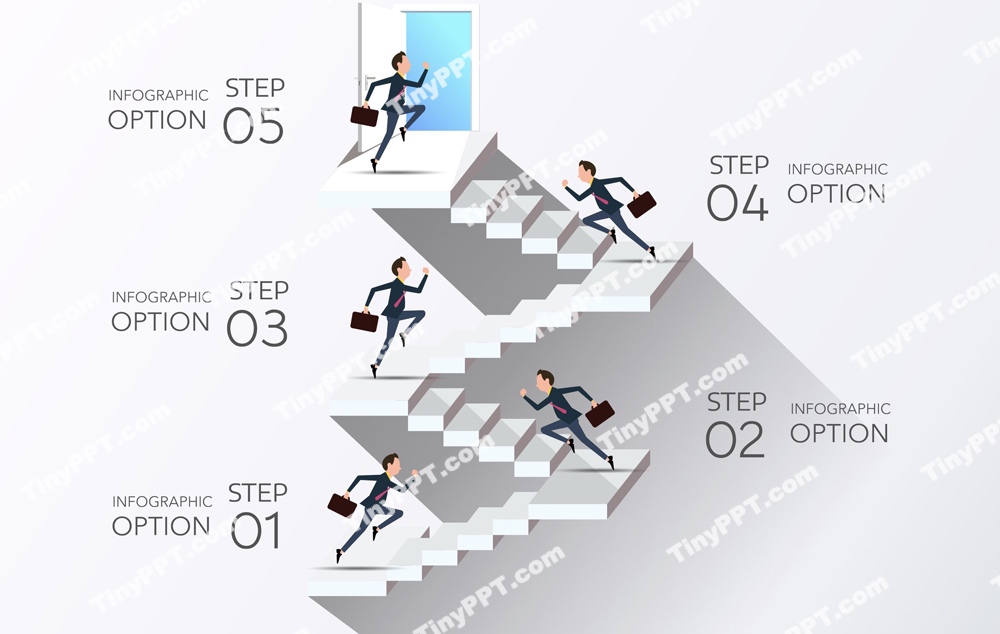 INFOGRAPHIC OPTION STEP 05

STEP 04 INFOGRAPHIC OPTION

INFOGRAPHIC OPTION STEP 03

STEP 02 INFOGRAPHIC OPTION

INFOGRAPHIC OPTION STEP 01

TinyPPT.com