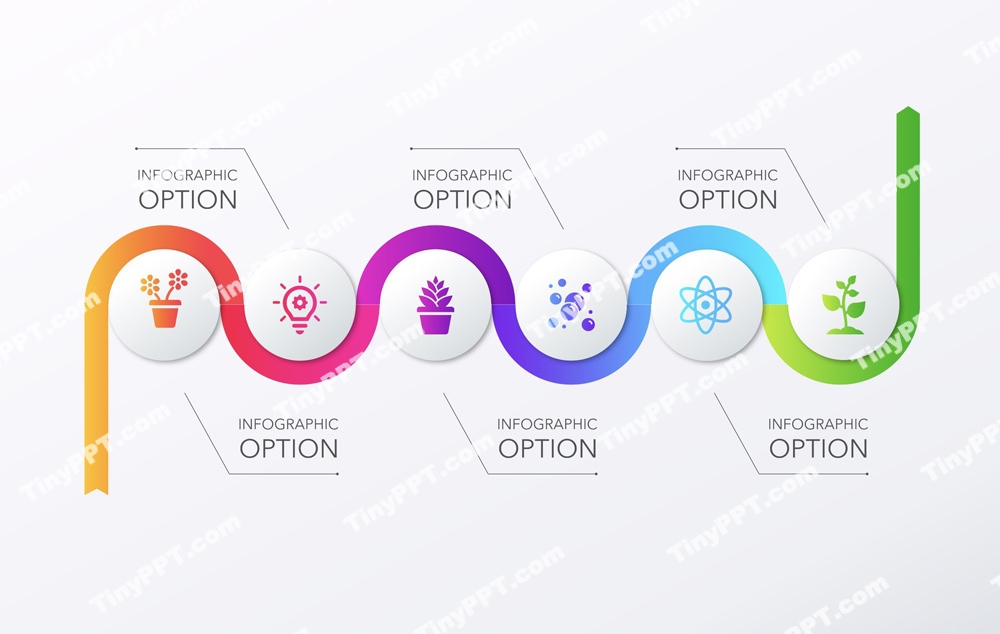 INFOGRAPHIC
OPTION

INFOGRAPHIC
OPTION

INFOGRAPHIC
OPTION

INFOGRAPHIC
OPTION

INFOGRAPHIC
OPTION

INFOGRAPHIC
OPTION

TinyPPT.com