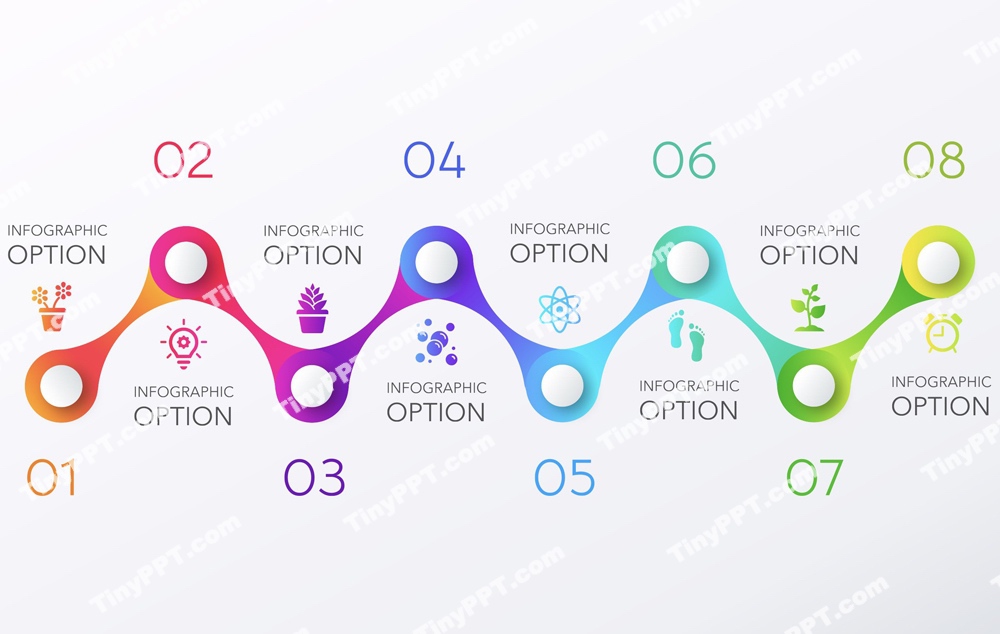 02

04

06

08

INFOGRAPHIC
OPTION

INFOGRAPHIC
OPTION

INFOGRAPHIC
OPTION

INFOGRAPHIC
OPTION

INFOGRAPHIC
OPTION

INFOGRAPHIC
OPTION

INFOGRAPHIC
OPTION

INFOGRAPHIC
OPTION

01

03

05

07

TinyPPT.com