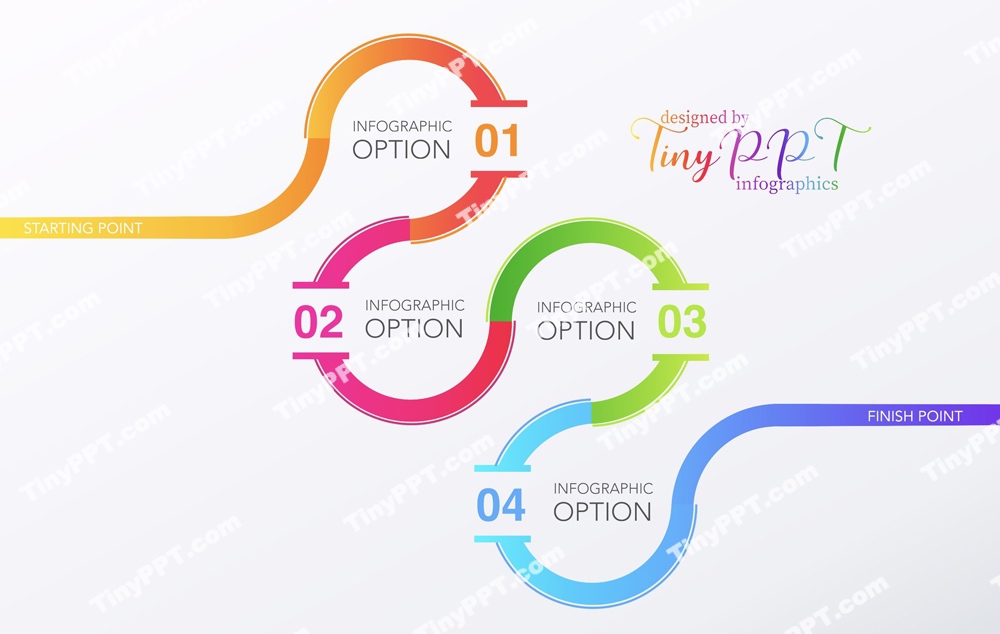 INFOGRAPHIC OPTION 01

designed by
TinyPPT
infographics

STARTING POINT

02 INFOGRAPHIC OPTION

INFOGRAPHIC OPTION 03

FINISH POINT

04 INFOGRAPHIC OPTION

TinyPPT.com