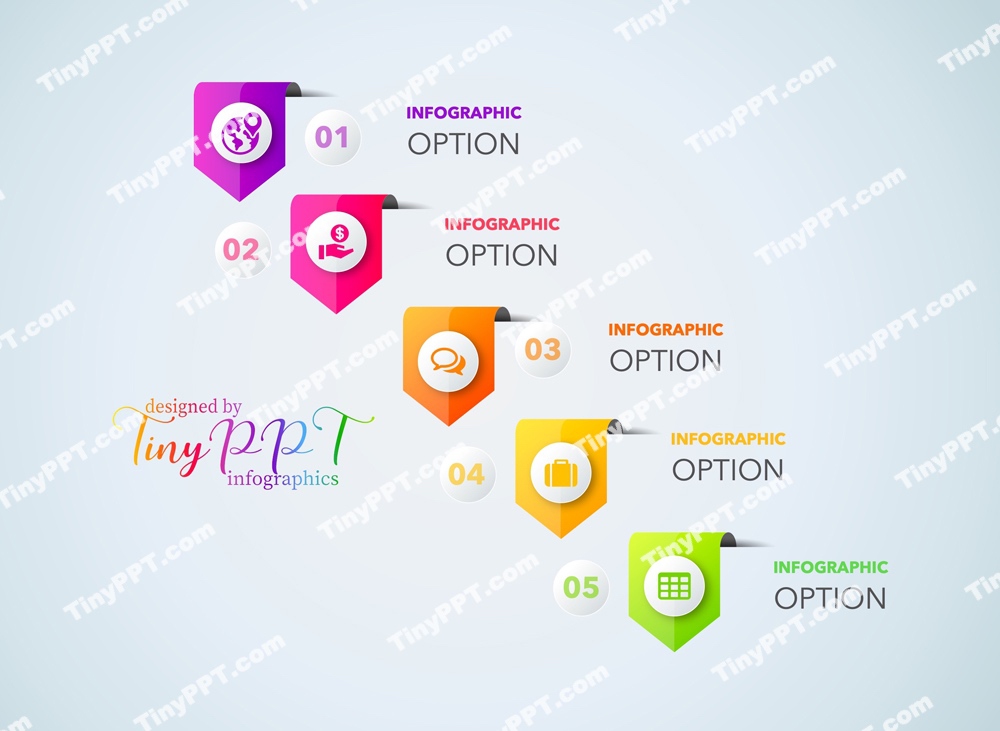 01
INFOGRAPHIC
OPTION

02
INFOGRAPHIC
OPTION

03
INFOGRAPHIC
OPTION

04
INFOGRAPHIC
OPTION

05
INFOGRAPHIC
OPTION

designed by
TinyPPT
infographics

TinyPPT.com