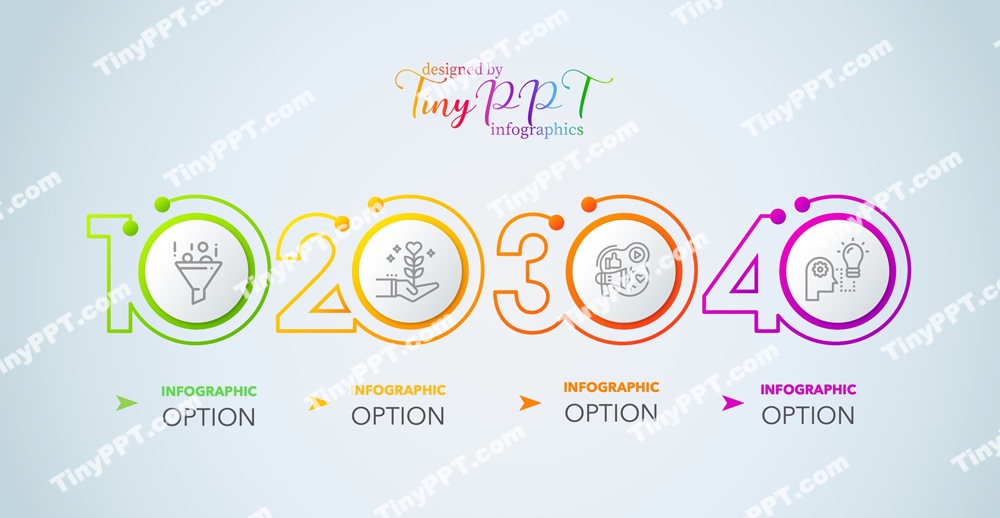 designed by
TinyPPT
infographics

1 2 3 4

INFOGRAPHIC
OPTION

INFOGRAPHIC
OPTION

INFOGRAPHIC
OPTION

INFOGRAPHIC
OPTION

TinyPPT.com