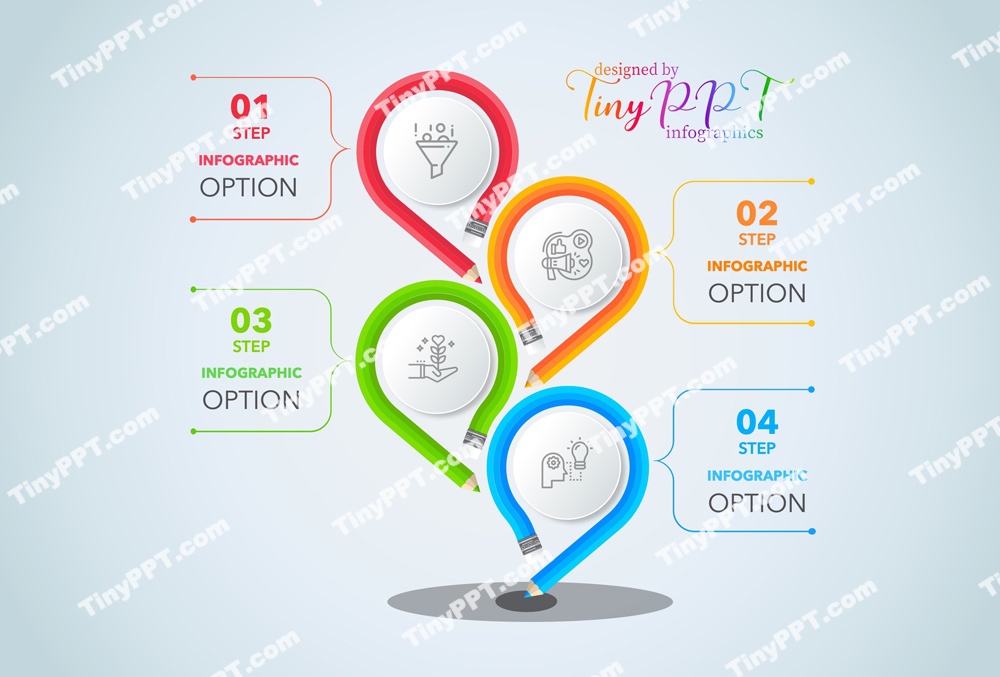 designed by
TinyPPT
infographics

01
STEP
INFOGRAPHIC
OPTION

02
STEP
INFOGRAPHIC
OPTION

03
STEP
INFOGRAPHIC
OPTION

04
STEP
INFOGRAPHIC
OPTION

TinyPPT.com