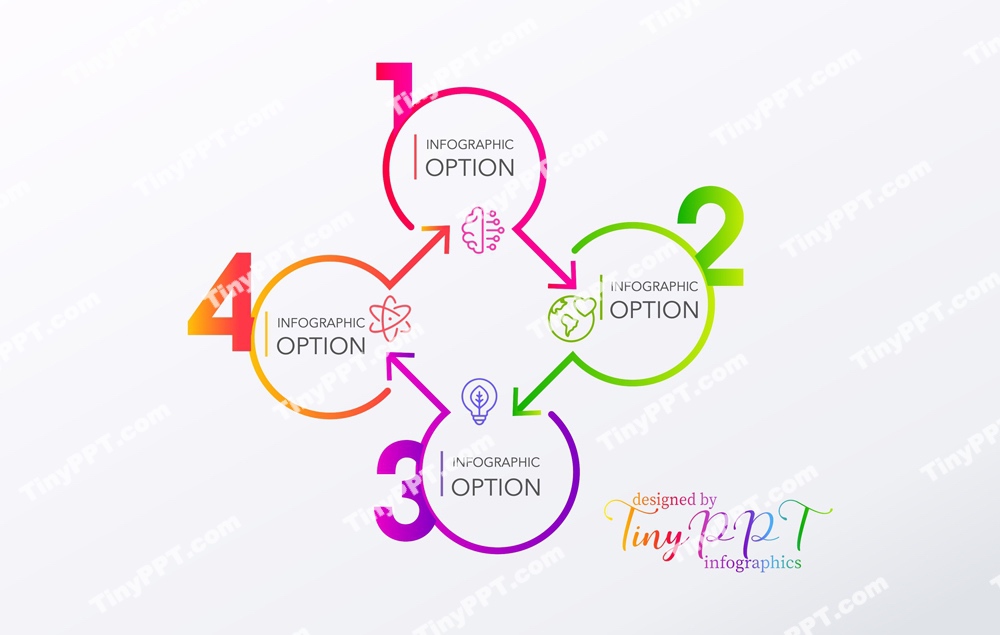 1
INFOGRAPHIC
OPTION

2
INFOGRAPHIC
OPTION

3
INFOGRAPHIC
OPTION

4
INFOGRAPHIC
OPTION

designed by
TinyPPT
infographics

TinyPPT.com