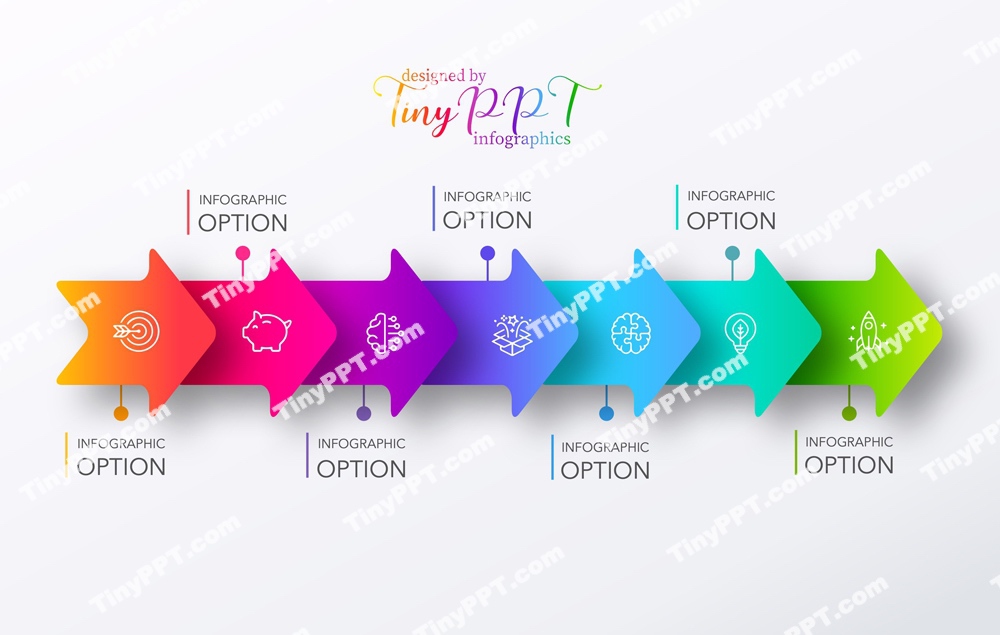 designed by
TinyPPT
infographics

INFOGRAPHIC
OPTION

INFOGRAPHIC
OPTION

INFOGRAPHIC
OPTION

INFOGRAPHIC
OPTION

INFOGRAPHIC
OPTION

INFOGRAPHIC
OPTION

INFOGRAPHIC
OPTION

TinyPPT.com