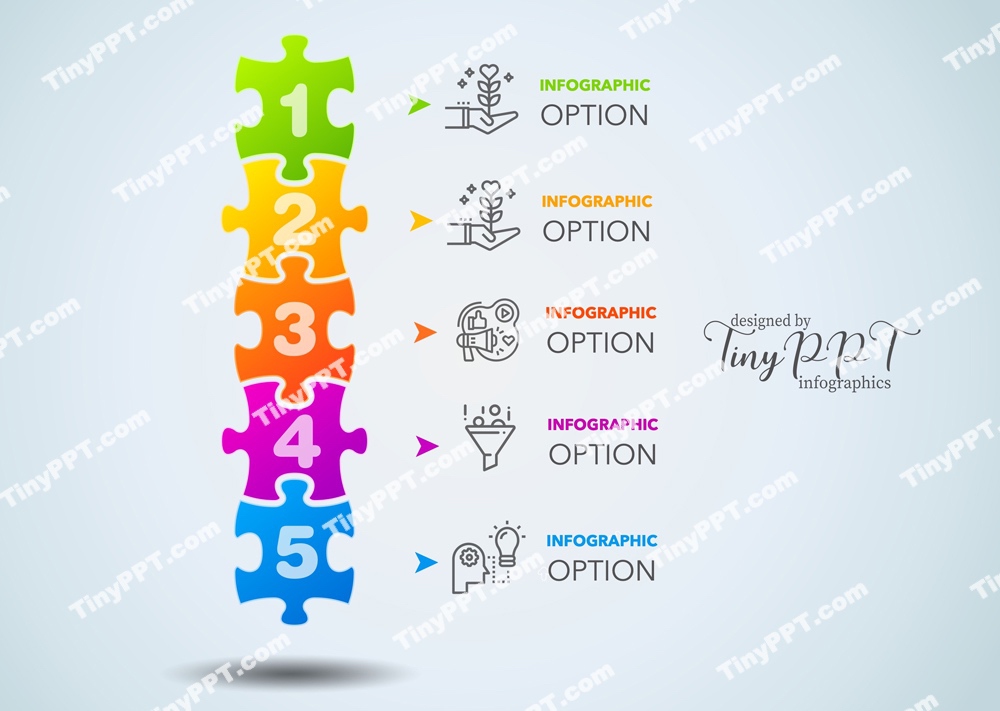 1
INFOGRAPHIC
OPTION

2
INFOGRAPHIC
OPTION

3
INFOGRAPHIC
OPTION

4
INFOGRAPHIC
OPTION

5
INFOGRAPHIC
OPTION

designed by
TinyPPT
infographics

TinyPPT.com