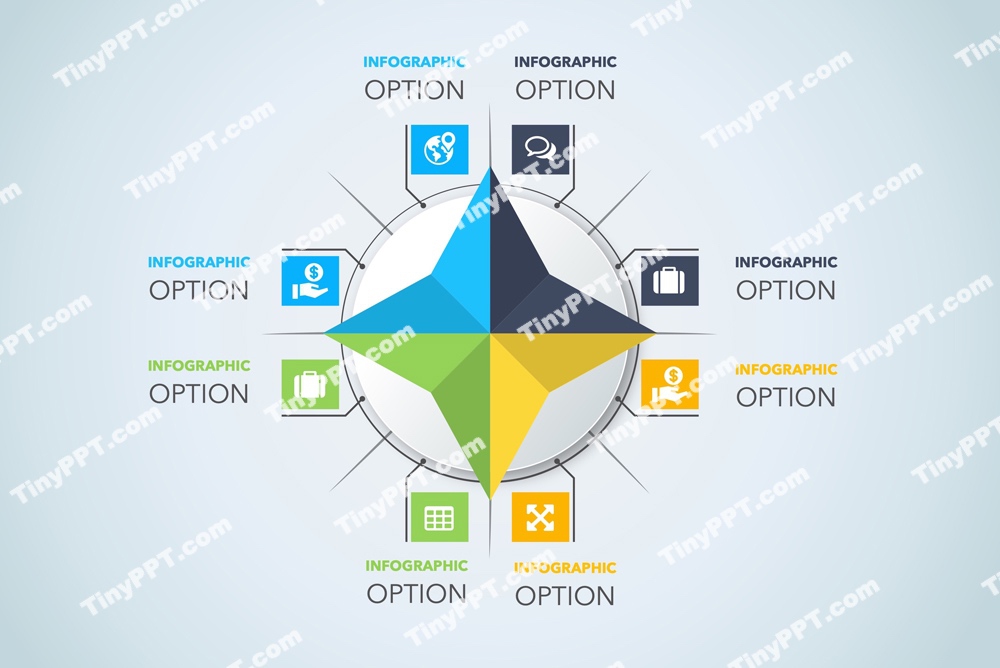 INFOGRAPHIC
OPTION

INFOGRAPHIC
OPTION

INFOGRAPHIC
OPTION

INFOGRAPHIC
OPTION

INFOGRAPHIC
OPTION

INFOGRAPHIC
OPTION

INFOGRAPHIC
OPTION

INFOGRAPHIC
OPTION

TinyPPT.com